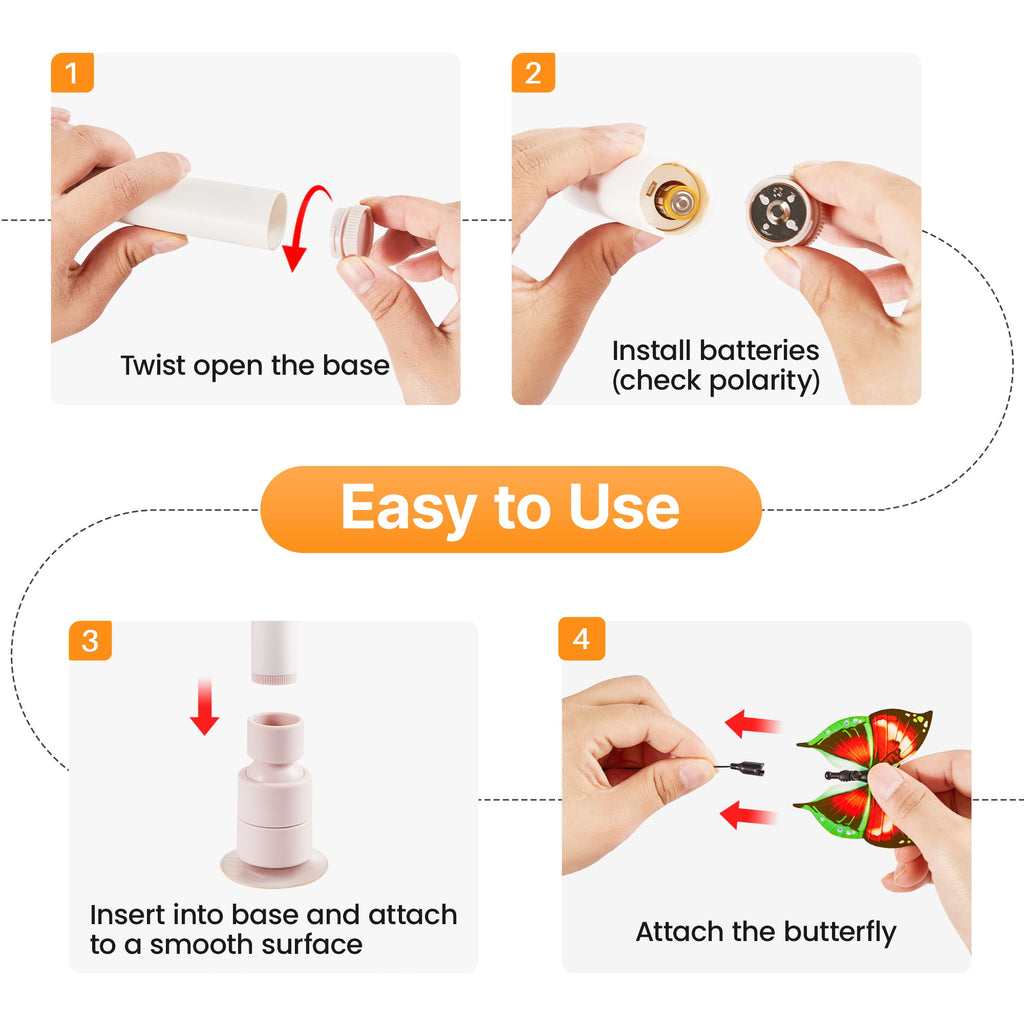 1

Twist open the base

2

Install batteries (check polarity)

Easy to Use

3

Insert into base and attach to a smooth surface

4

Attach the butterfly